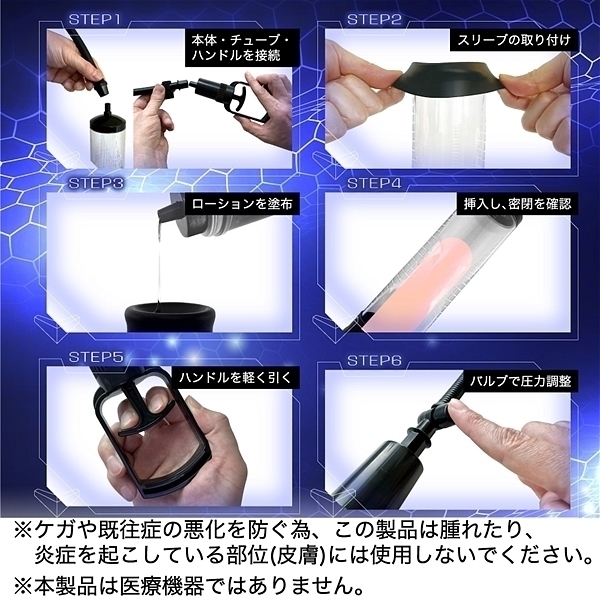 STEP1
本体・チューブ・ハンドルを接続

STEP2
スリーブの取り付け

STEP3
ローションを塗布

STEP4
挿入し、密閉を確認

STEP5
ハンドルを軽く引く

STEP6
バルブで圧力調整

※ケガや既往症の悪化を防ぐ為、この製品は腫れたり、炎症を起こしている部位(皮膚)には使用しないでください。
※本製品は医療機器ではありません。